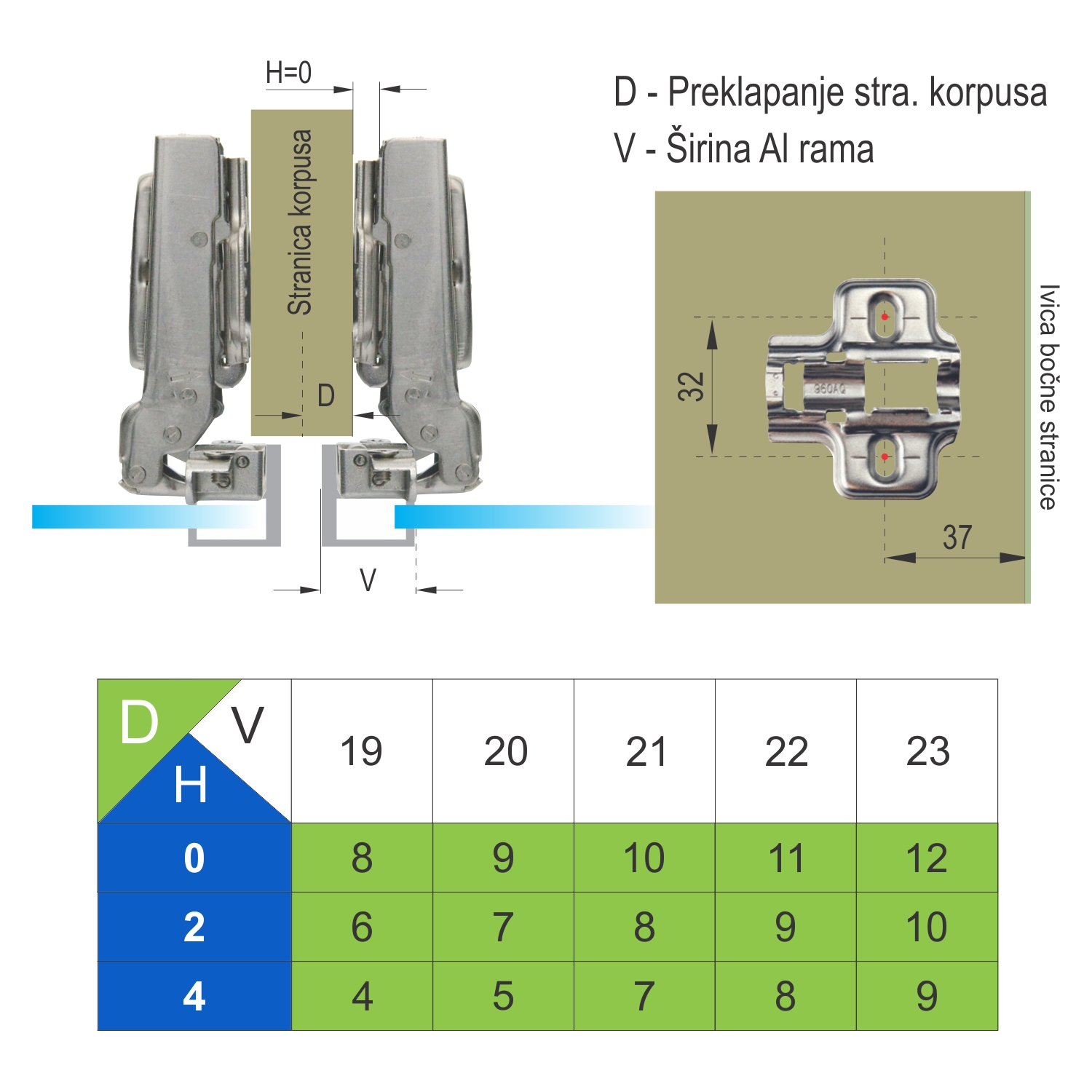 H=0

Stranica korpusa

D

V

D - Preklapanje stra. korpusa
V - Širina Al rama

32

360AQ

37

Ivica bočne stranice

| D V H | 19 | 20 | 21 | 22 | 23 |
|---|---|---|---|---|---|
| 0 | 8 | 9 | 10 | 11 | 12 |
| 2 | 6 | 7 | 8 | 9 | 10 |
| 4 | 4 | 5 | 7 | 8 | 9 |